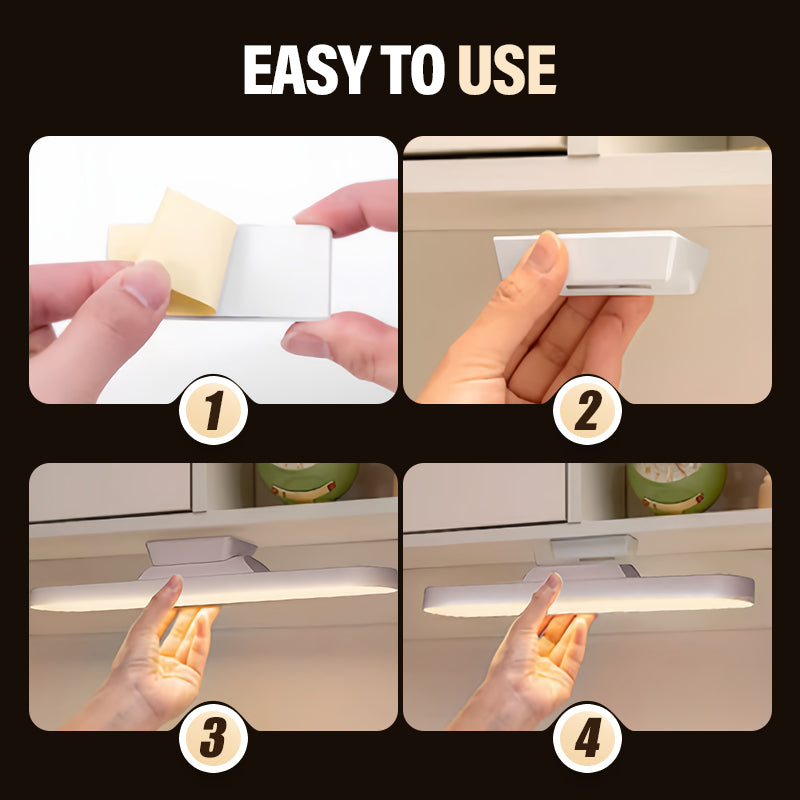 EASY TO USE

1

2

3

4